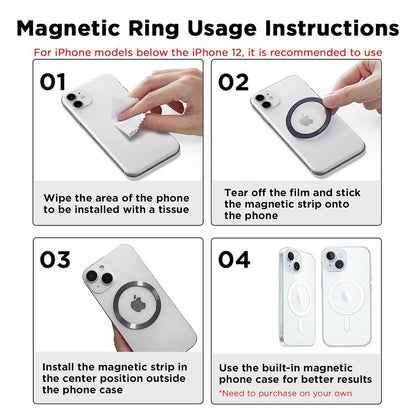 Magnetic Ring Usage Instructions

For iPhone models below the iPhone 12, it is recommended to use

01

Wipe the area of the phone to be installed with a tissue

02

Tear off the film and stick the magnetic strip onto the phone

03

Install the magnetic strip in the center position outside the phone case

04

Use the built-in magnetic phone case for better results

*Need to purchase on your own